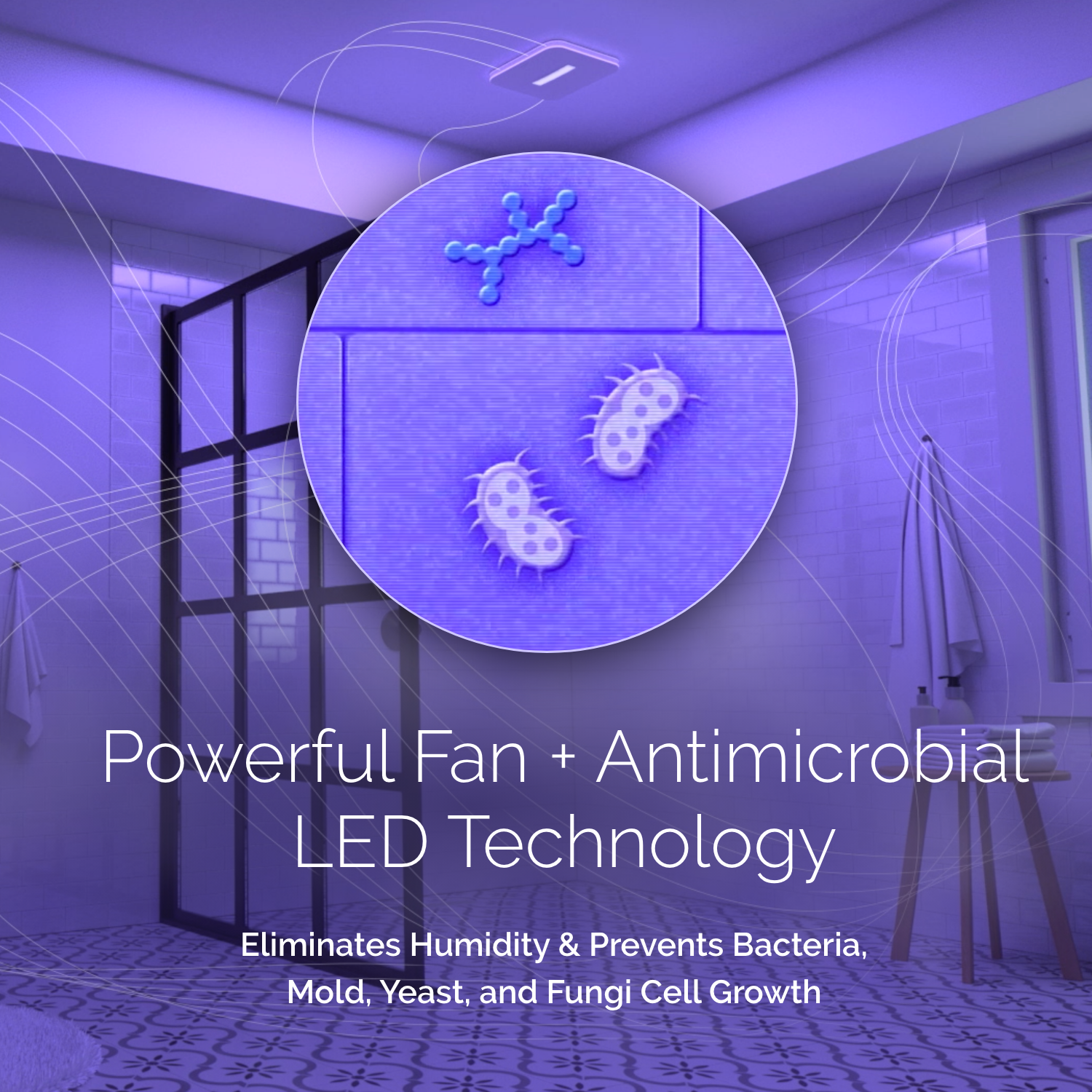 Powerful Fan + Antimicrobial LED Technology

Eliminates Humidity & Prevents Bacteria, Mold, Yeast, and Fungi Cell Growth