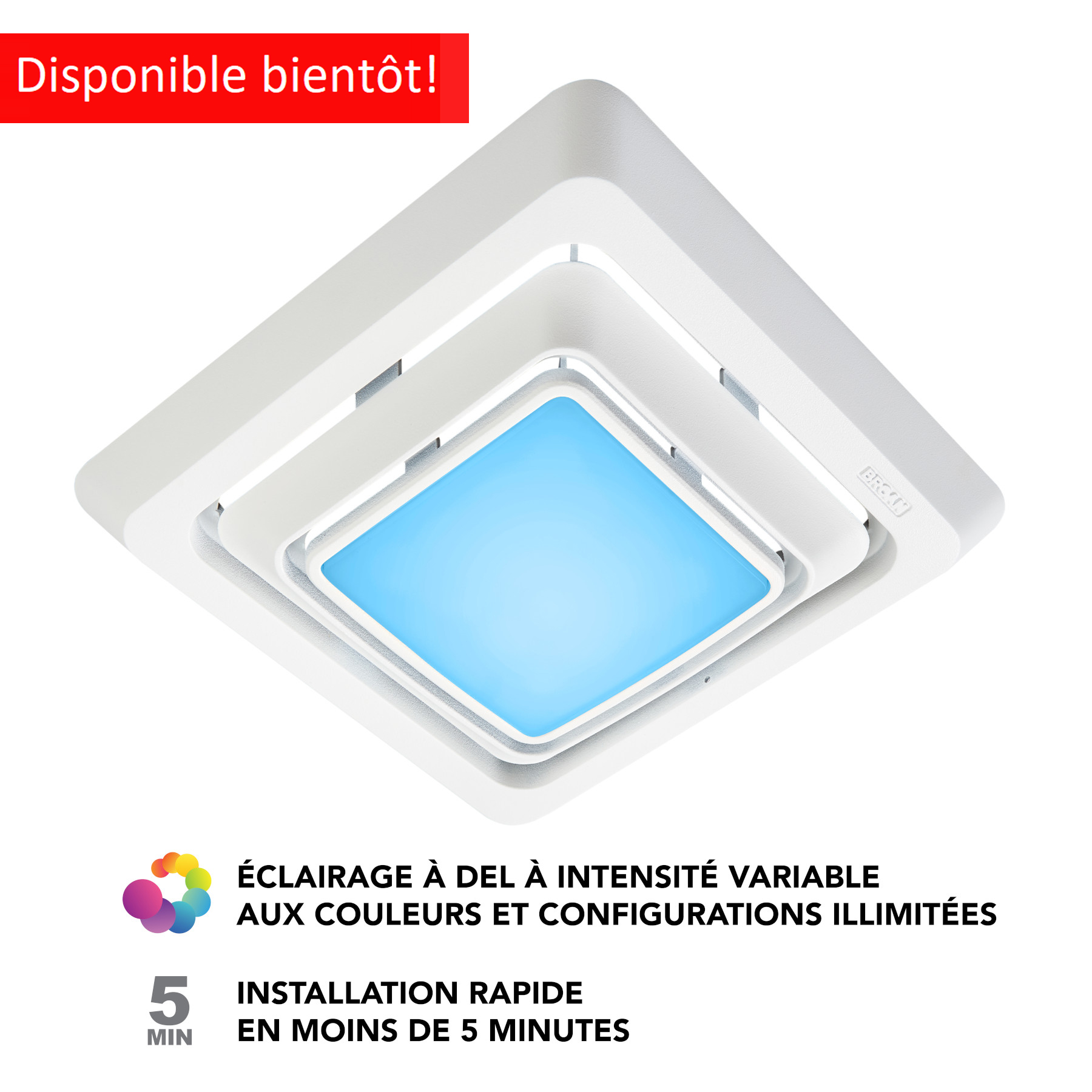 Disponible bientôt!

BROAN

ÉCLAIRAGE À DEL À INTENSITÉ VARIABLE
AUX COULEURS ET CONFIGURATIONS ILLIMITÉES

5
MIN

INSTALLATION RAPIDE
EN MOINS DE 5 MINUTES