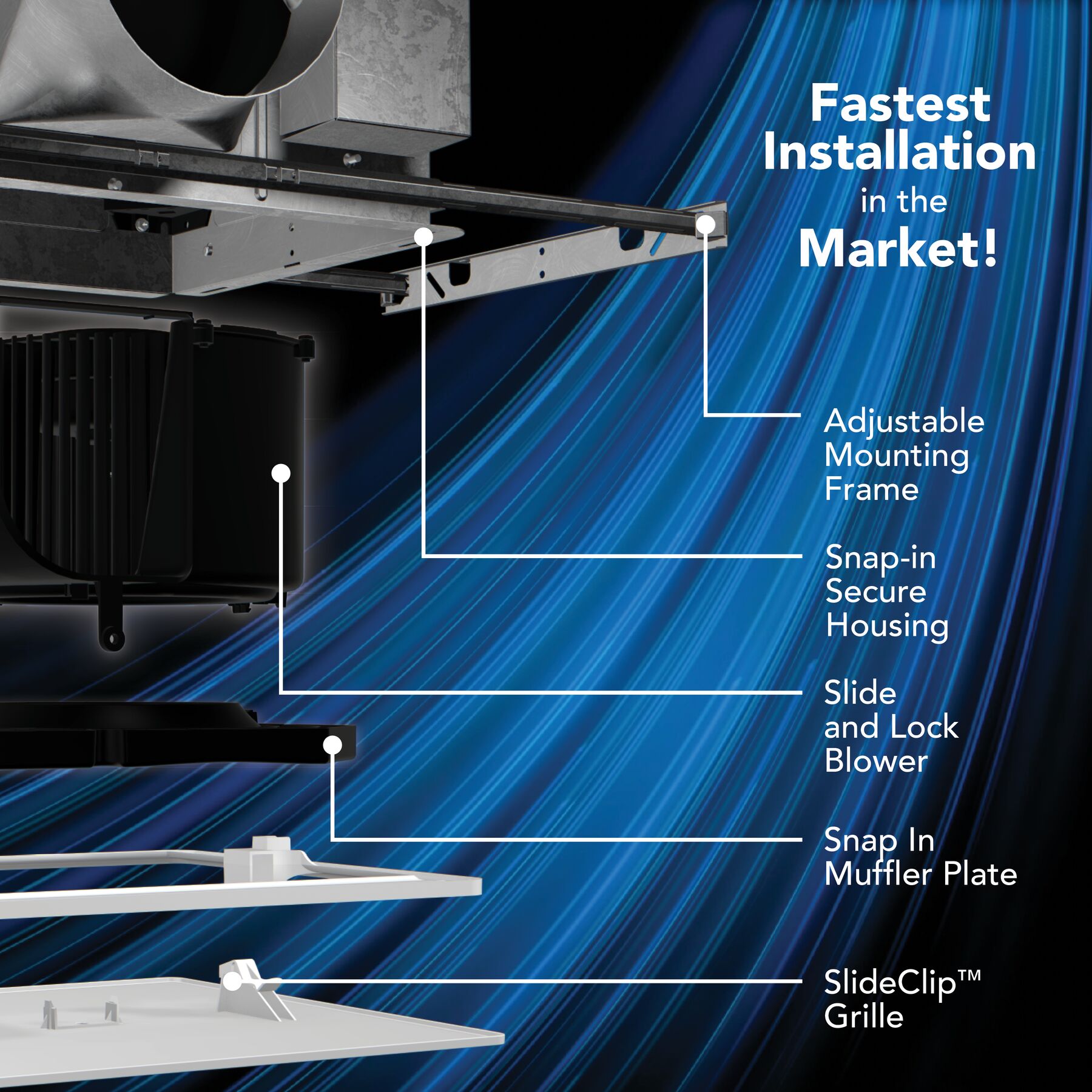 Fastest Installation in the Market!

Adjustable Mounting Frame

Snap-in Secure Housing

Slide and Lock Blower

Snap In Muffler Plate

SlideClip™ Grille